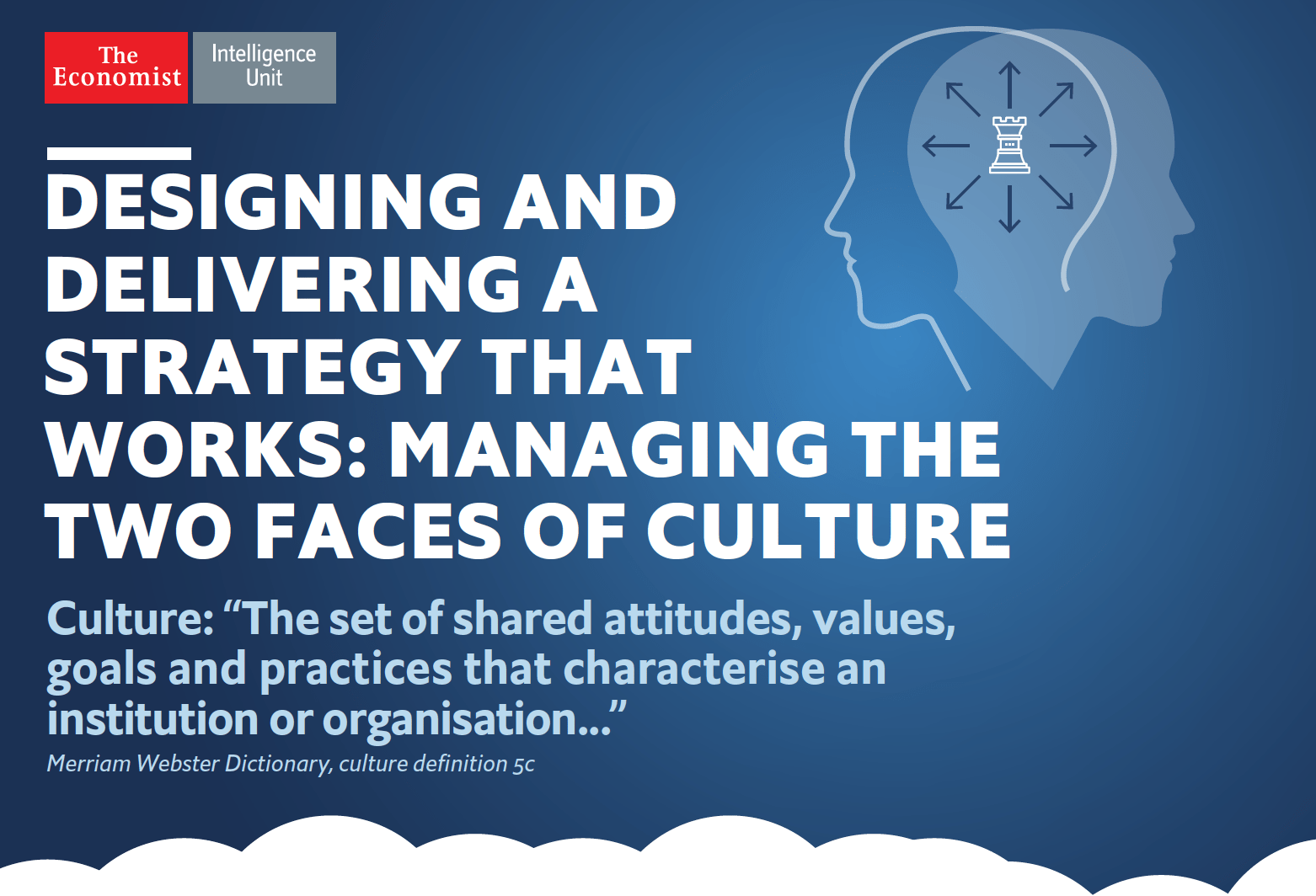 The Economist Intelligence Unit

DESIGNING AND DELIVERING A STRATEGY THAT WORKS: MANAGING THE TWO FACES OF CULTURE

Culture: “The set of shared attitudes, values, goals and practices that characterise an institution or organisation...”

Merriam Webster Dictionary, culture definition 5c